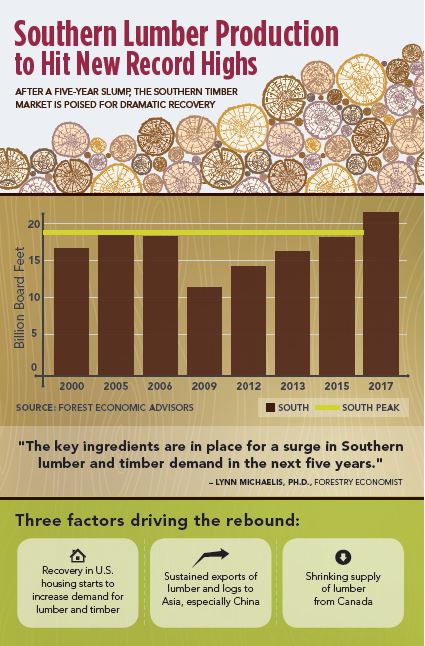 Southern Lumber Production to Hit New Record Highs

AFTER A FIVE-YEAR SLUMP, THE SOUTHERN TIMBER MARKET IS POISED FOR DRAMATIC RECOVERY

Billion Board Feet

20
15
10
5
0

2000 2005 2006 2009 2012 2013 2015 2017

SOURCE: FOREST ECONOMIC ADVISORS

SOUTH SOUTH PEAK

"The key ingredients are in place for a surge in Southern lumber and timber demand in the next five years."

– LYNN MICHAELIS, PH.D., FORESTRY ECONOMIST

Three factors driving the rebound:

Recovery in U.S. housing starts to increase demand for lumber and timber

Sustained exports of lumber and logs to Asia, especially China

Shrinking supply of lumber from Canada